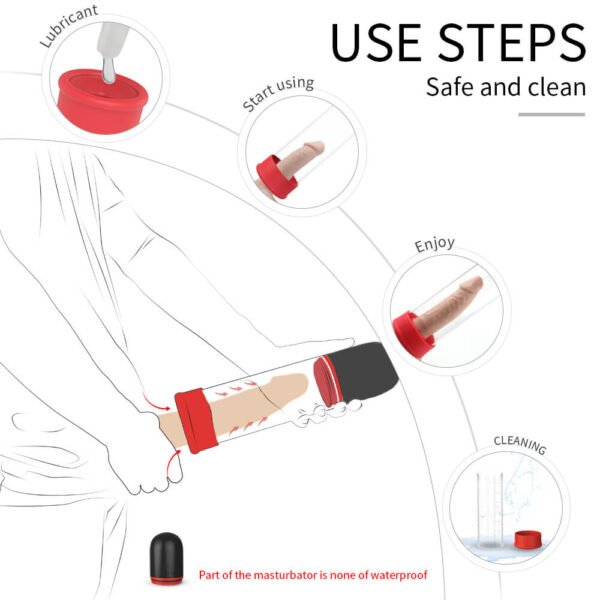 USE STEPS
Safe and clean

Lubricant

Start using

Enjoy

CLEANING

Part of the masturbator is none of waterproof