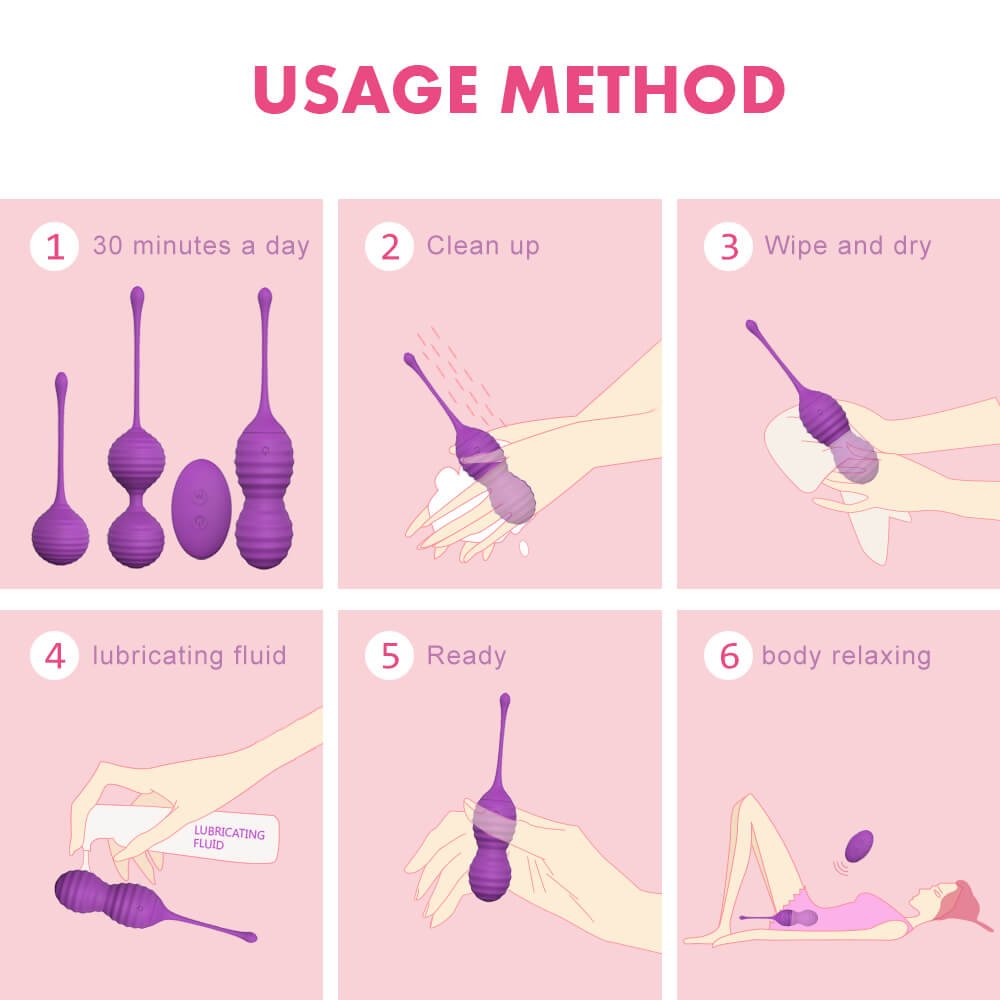 USAGE METHOD

1 30 minutes a day

2 Clean up

3 Wipe and dry

4 lubricating fluid

LUBRICATING FLUID

5 Ready

6 body relaxing