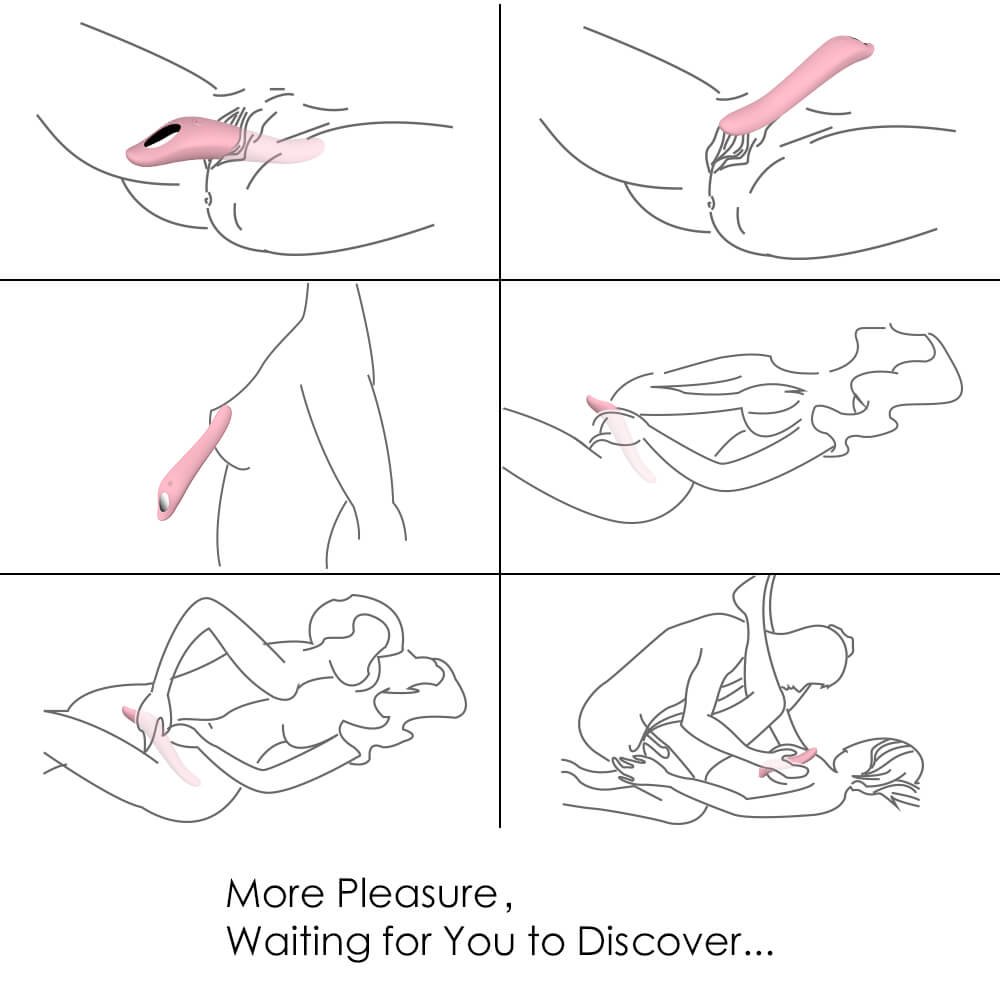 More Pleasure,
Waiting for You to Discover...